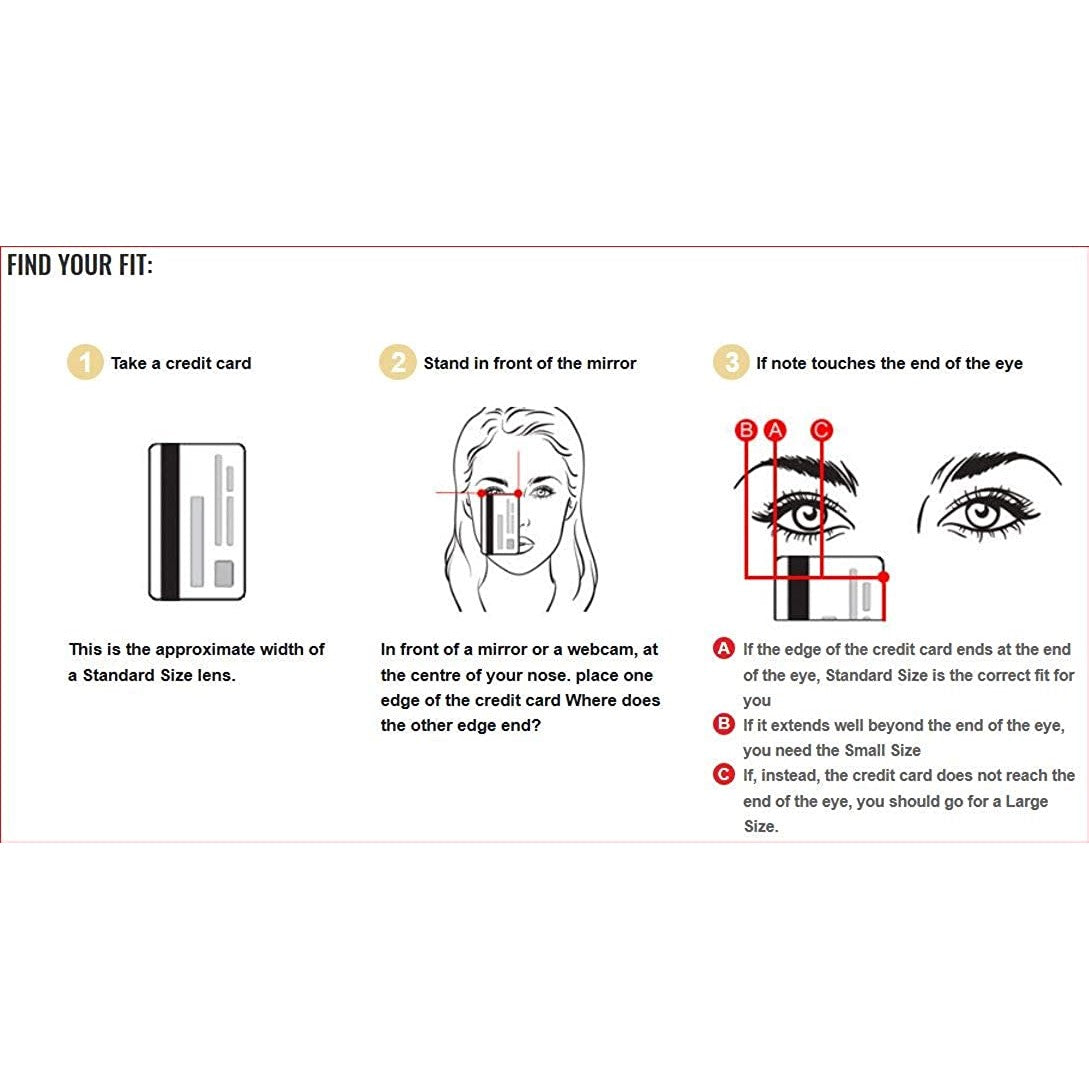 FIND YOUR FIT:

1 Take a credit card

This is the approximate width of a Standard Size lens.

2 Stand in front of the mirror

In front of a mirror or a webcam, at the centre of your nose. place one edge of the credit card Where does the other edge end?

3 If note touches the end of the eye

B A C

A If the edge of the credit card ends at the end of the eye, Standard Size is the correct fit for you

B If it extends well beyond the end of the eye, you need the Small Size

C If, instead, the credit card does not reach the end of the eye, you should go for a Large Size.